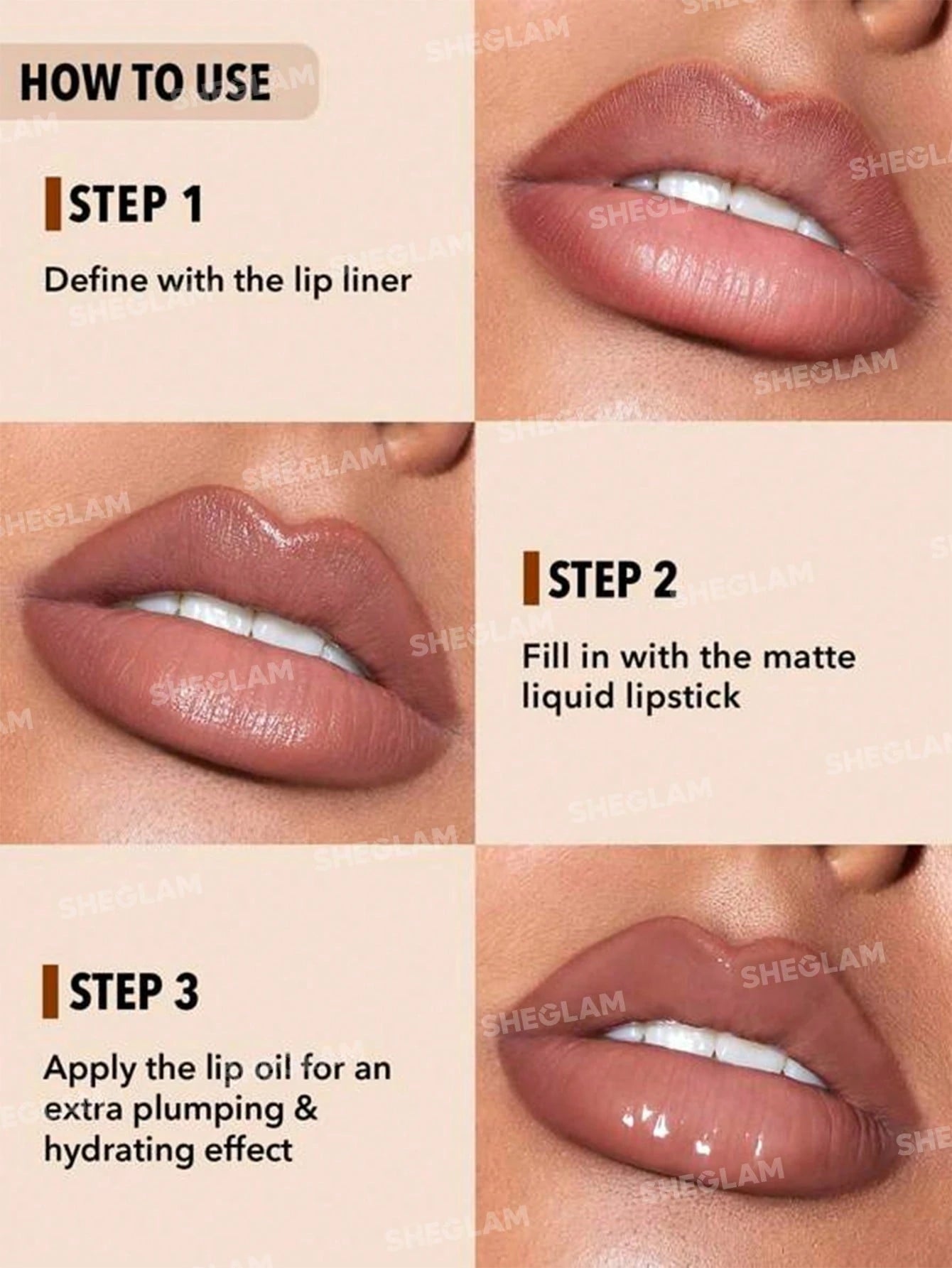 HOW TO USE

STEP 1

Define with the lip liner

STEP 2

Fill in with the matte liquid lipstick

STEP 3

Apply the lip oil for an extra plumping & hydrating effect

SHEGLAM