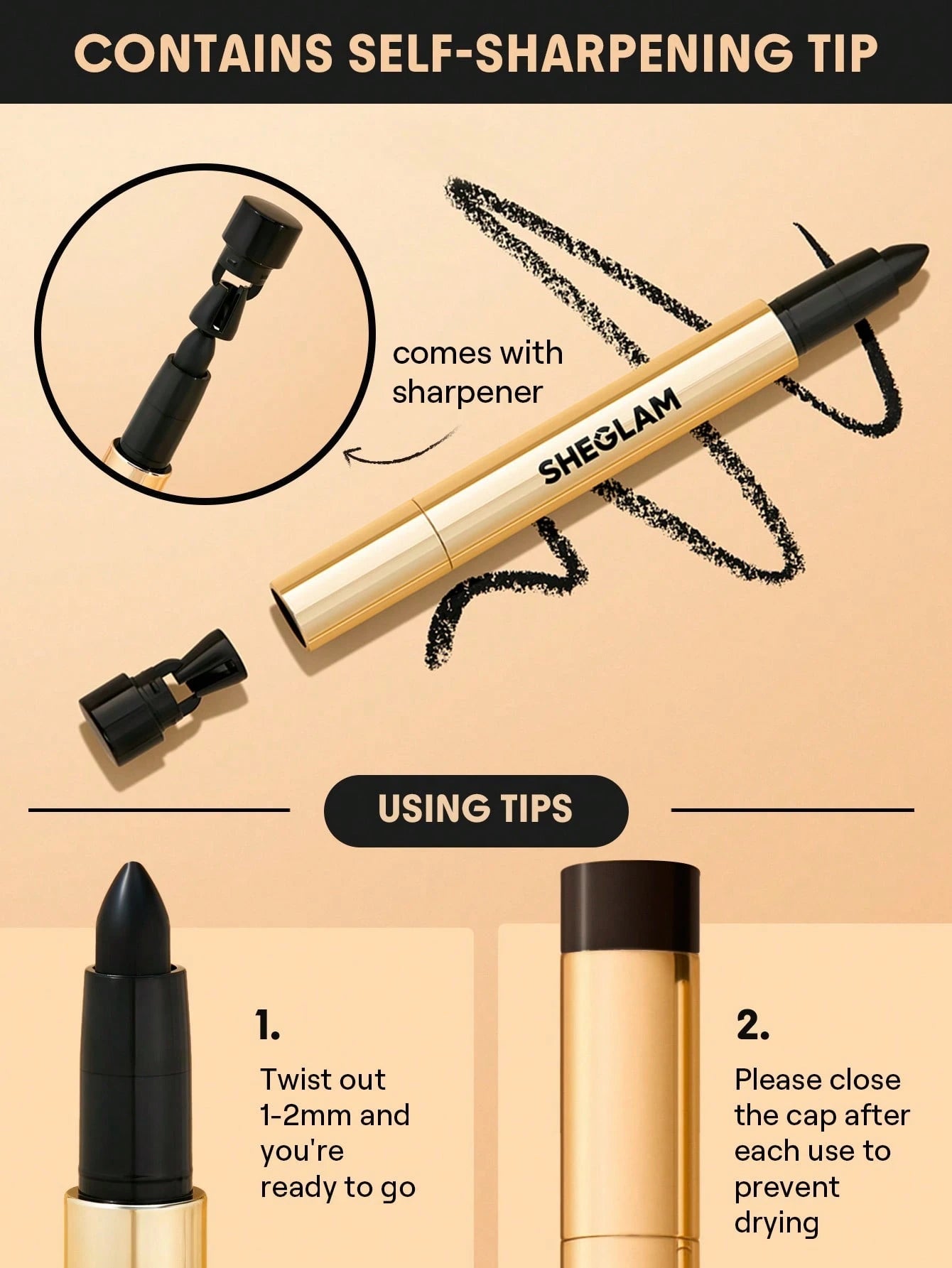 CONTAINS SELF-SHARPENING TIP

comes with sharpener

SHEGLAM

USING TIPS

1.

Twist out 1-2mm and you're ready to go

2.

Please close the cap after each use to prevent drying